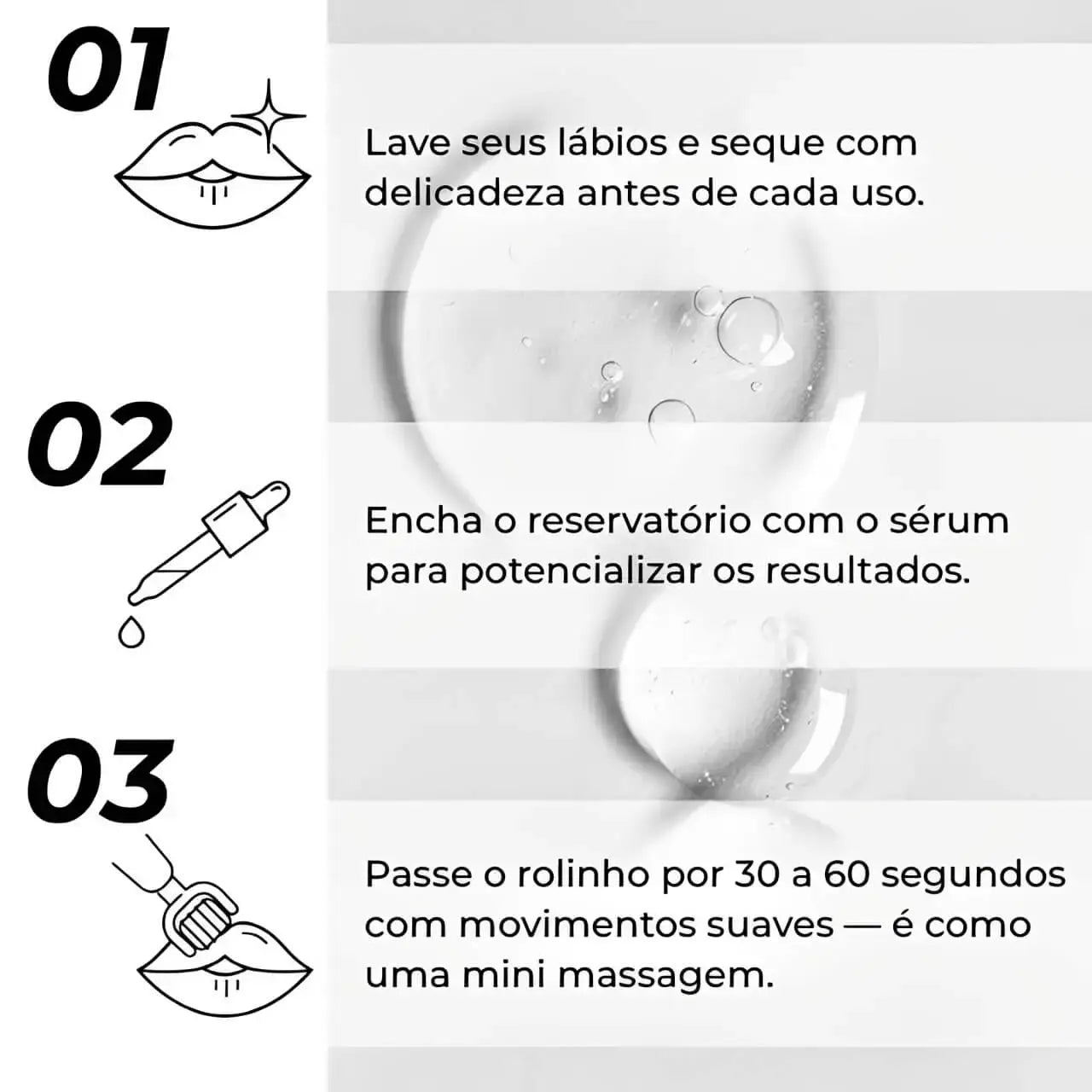 01

Lave seus lábios e seque com delicadeza antes de cada uso.

02

Encha o reservatório com o sérum para potencializar os resultados.

03

Passe o rolinho por 30 a 60 segundos com movimentos suaves — é como uma mini massagem.