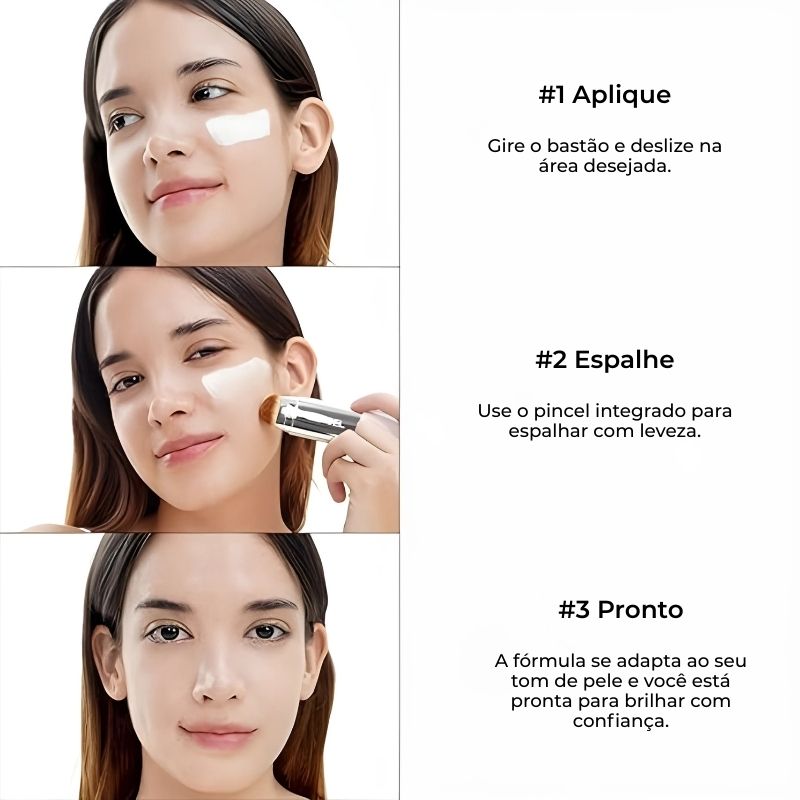 #1 Aplique

Gire o bastão e deslize na área desejada.

#2 Espalhe

Use o pincel integrado para espalhar com leveza.

#3 Pronto

A fórmula se adapta ao seu tom de pele e você está pronta para brilhar com confiança.